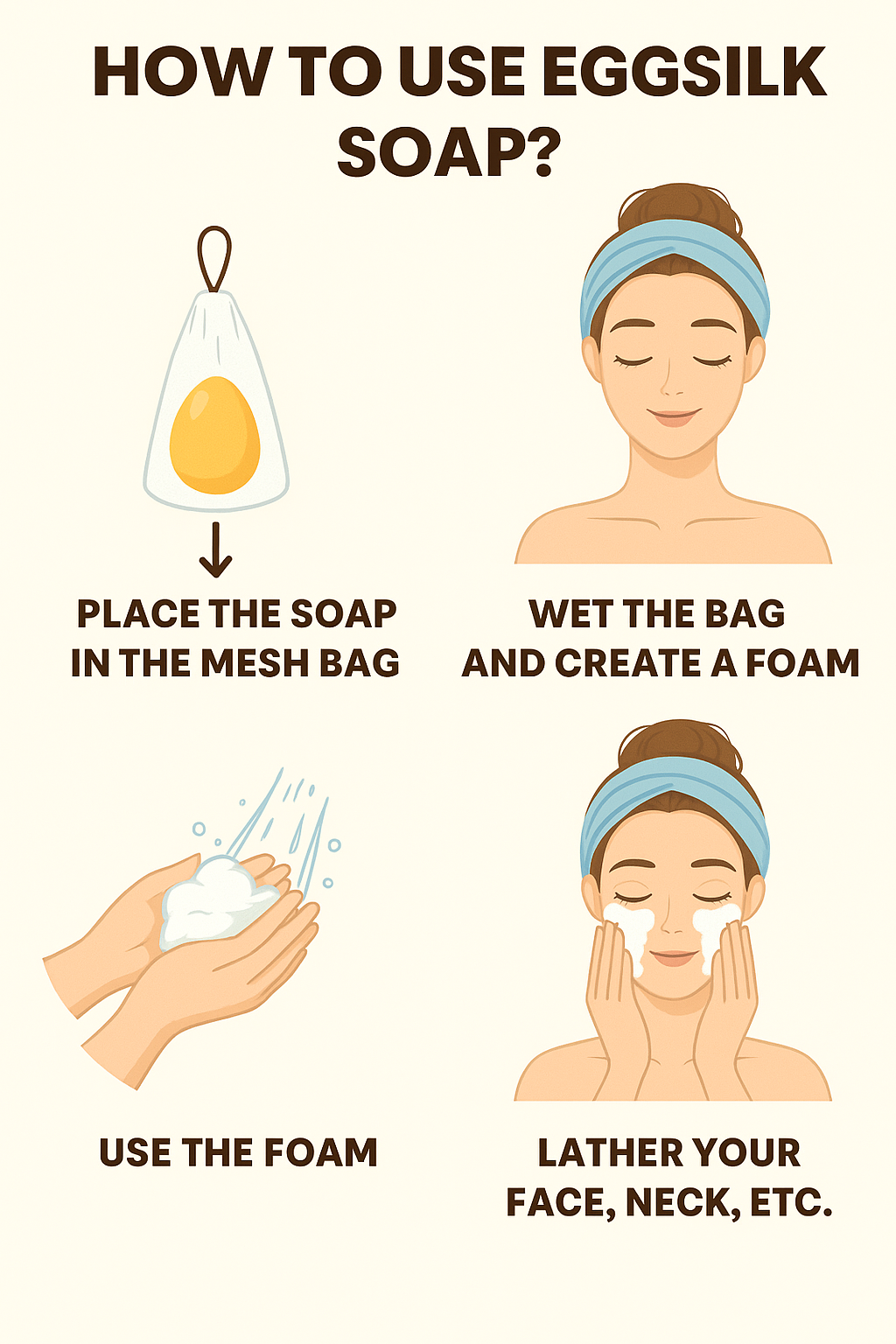 HOW TO USE EGGSILK SOAP?

PLACE THE SOAP IN THE MESH BAG

WET THE BAG AND CREATE A FOAM

USE THE FOAM

LATHER YOUR FACE, NECK, ETC.